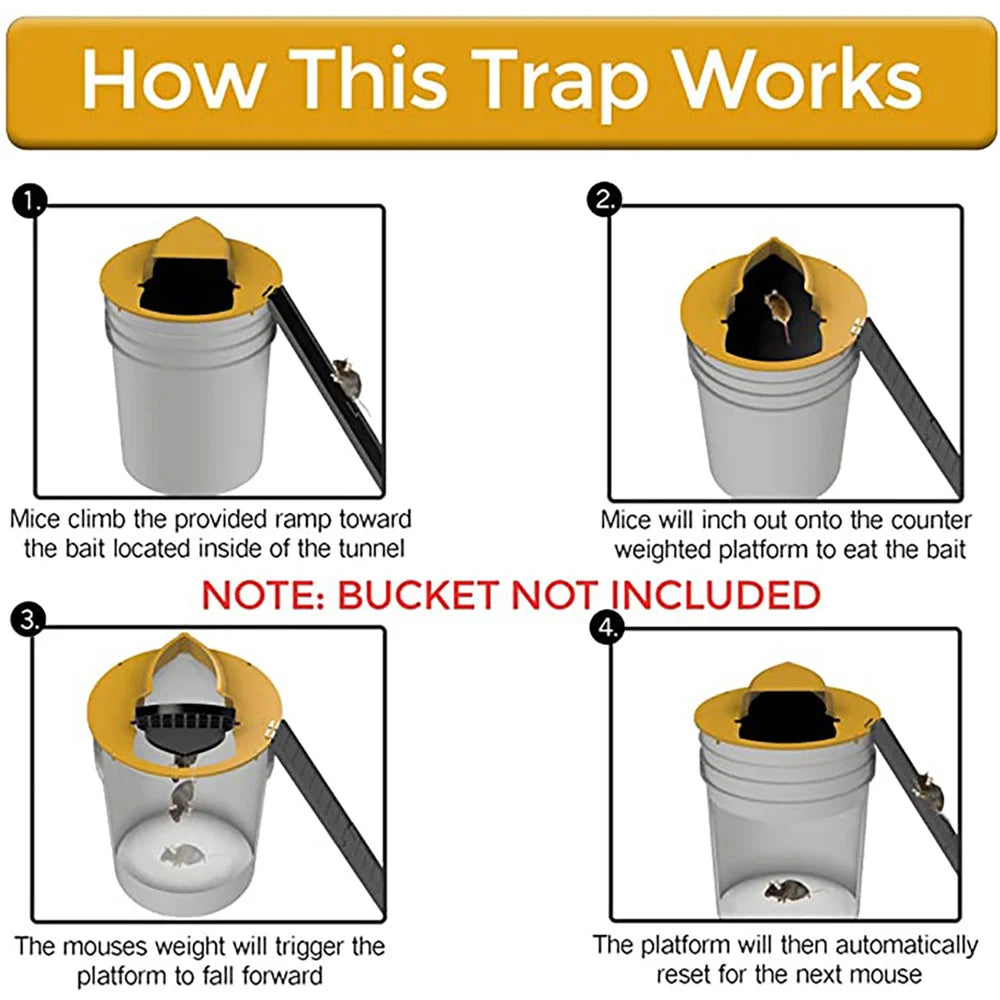 How This Trap Works

1.

Mice climb the provided ramp toward the bait located inside of the tunnel

2.

Mice will inch out onto the counter weighted platform to eat the bait

NOTE: BUCKET NOT INCLUDED

3.

The mouses weight will trigger the platform to fall forward

4.

The platform will then automatically reset for the next mouse