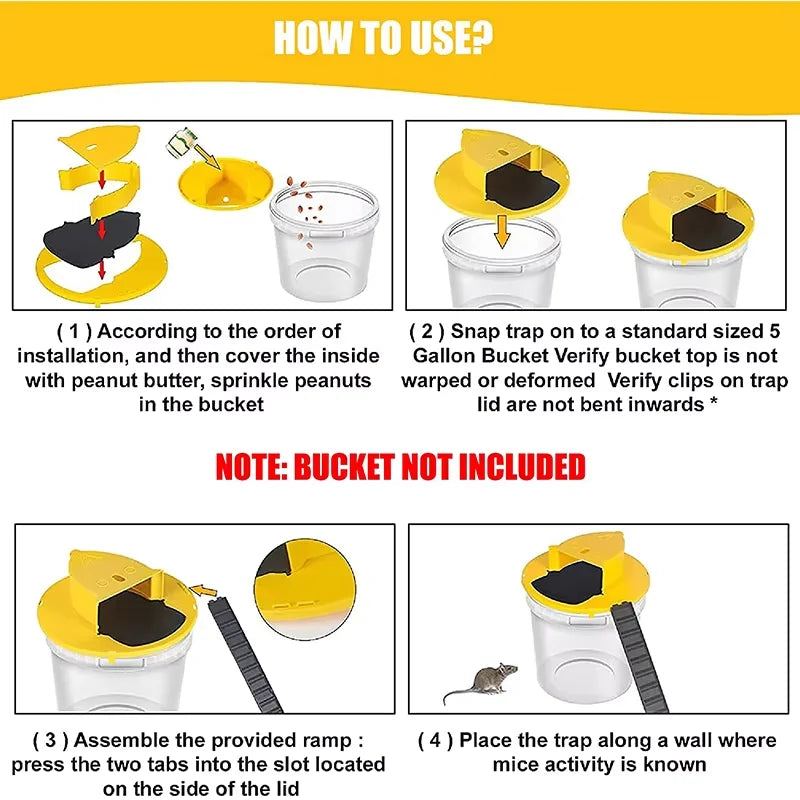 HOW TO USE?

( 1 ) According to the order of installation, and then cover the inside with peanut butter, sprinkle peanuts in the bucket

( 2 ) Snap trap on to a standard sized 5 Gallon Bucket Verify bucket top is not warped or deformed Verify clips on trap lid are not bent inwards *

NOTE: BUCKET NOT INCLUDED

( 3 ) Assemble the provided ramp : press the two tabs into the slot located on the side of the lid

( 4 ) Place the trap along a wall where mice activity is known